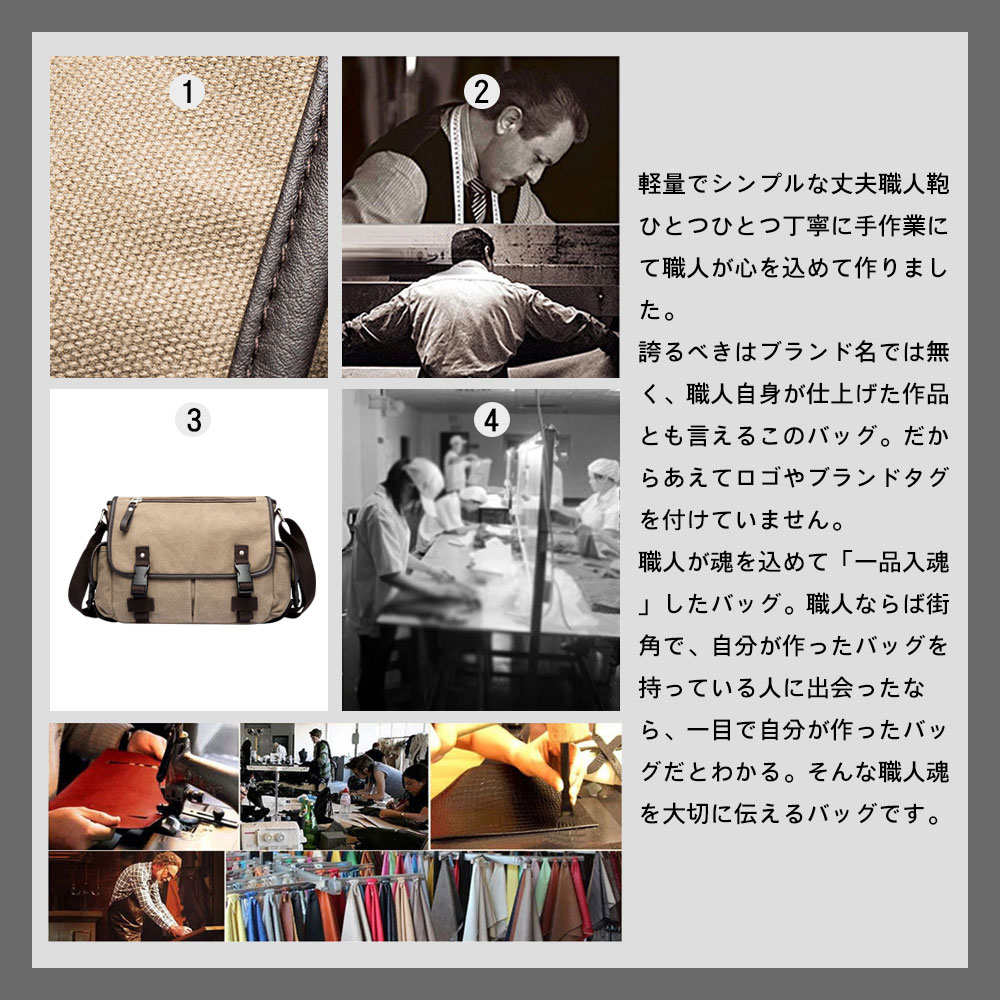 1

2

3

4

軽量でシンプルな丈夫職人鞄ひとつひとつ丁寧に手作業にて職人が心を込めて作りました。
誇るべきはブランド名では無く、職人自身が仕上げた作品とも言えるこのバッグ。だからあえてロゴやブランドタグを付けていません。
職人が魂を込めて「一品入魂」したバッグ。職人ならば街角で、自分が作ったバッグを持っている人に出会ったなら、一目で自分が作ったバッグだとわかる。そんな職人魂を大切に伝えるバッグです。