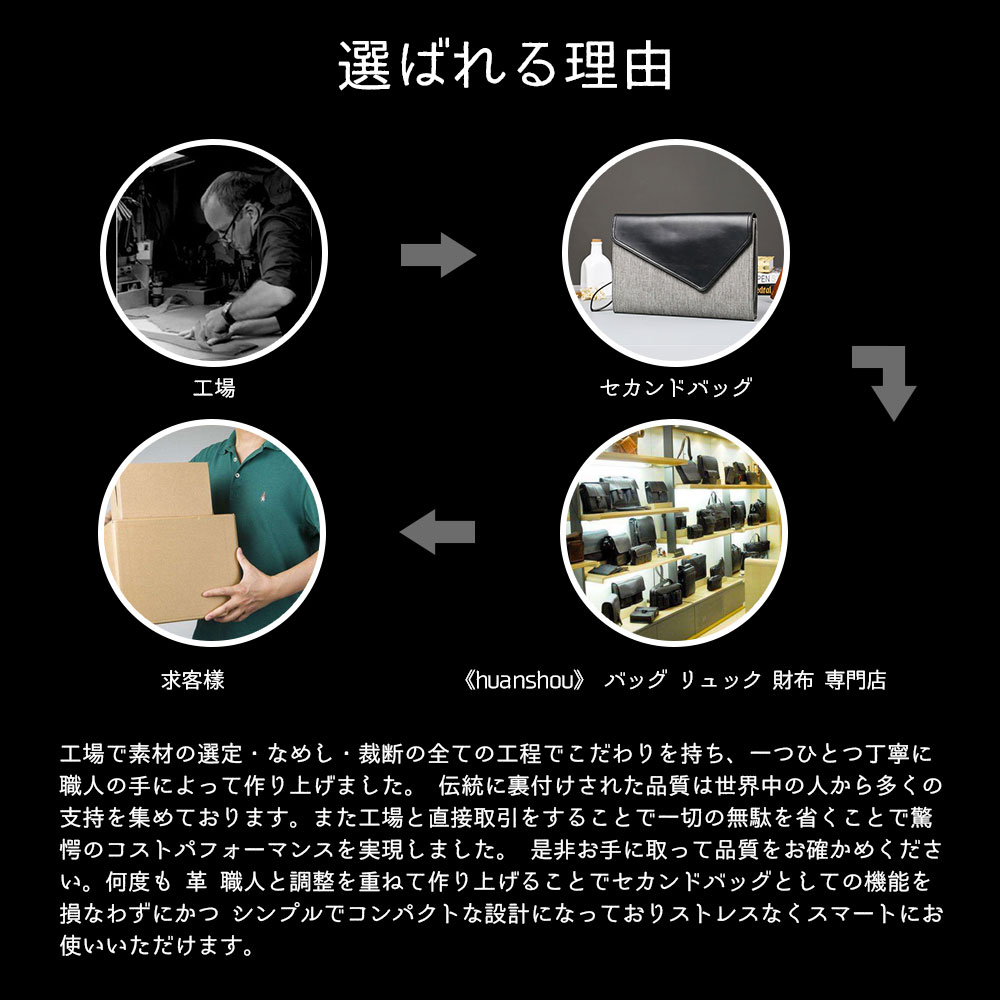 選ばれる理由

工場

セカンドバッグ

求客様

《huanshou》 バッグ リュック 財布 専門店

工場で素材の選定・なめし・裁断の全ての工程でこだわりを持ち、一つひとつ丁寧に職人の手によって作り上げました。 伝統に裏付けされた品質は世界中の人から多くの支持を集めております。また工場と直接取引をすることで一切の無駄を省くことで驚愕のコストパフォーマンスを実現しました。 是非お手に取って品質をお確かめください。何度も 革 職人と調整を重ねて作り上げることでセカンドバッグとしての機能を損なわずにかつ シンプルでコンパクトな設計になっておりストレスなくスマートにお使いいただけます。