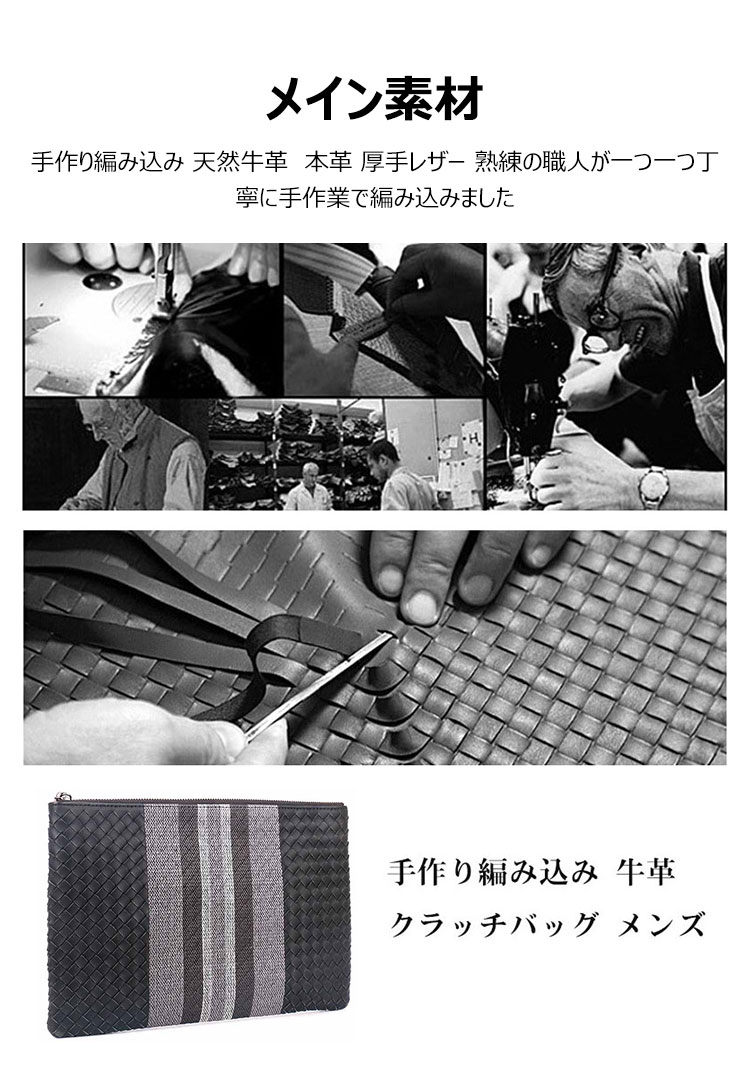 メイン素材

手作り編み込み 天然牛革　本革 厚手レザー 熟練の職人が一つ一つ丁寧に手作業で編み込みました

手作り編み込み 牛革
クラッチバッグ メンズ