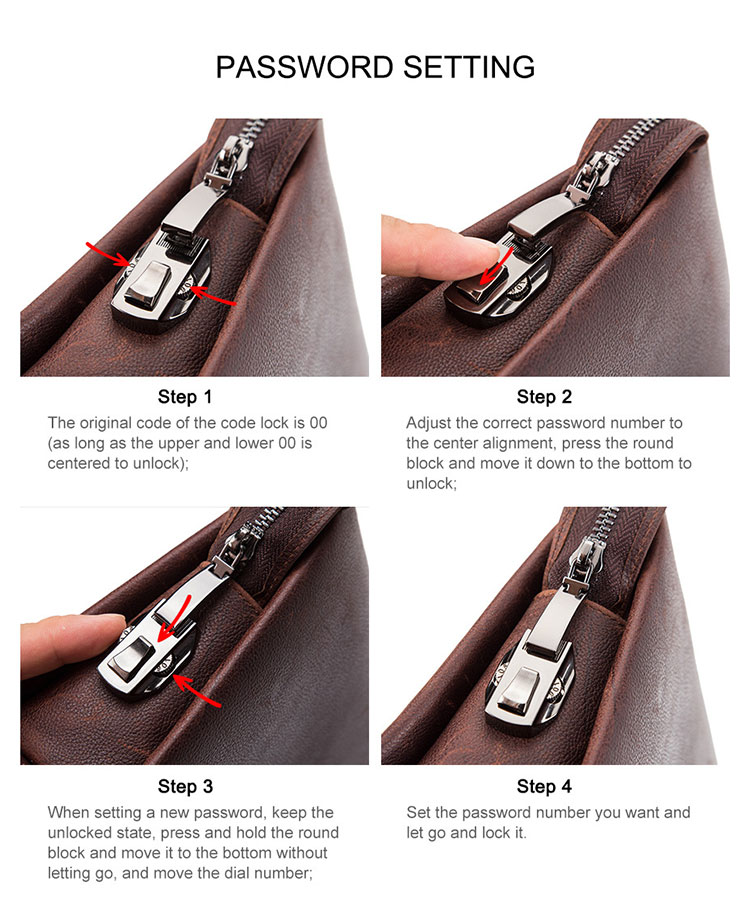 PASSWORD SETTING

Step 1
The original code of the code lock is 00 (as long as the upper and lower 00 is centered to unlock);

Step 2
Adjust the correct password number to the center alignment, press the round block and move it down to the bottom to unlock;

Step 3
When setting a new password, keep the unlocked state, press and hold the round block and move it to the bottom without letting go, and move the dial number;

Step 4
Set the password number you want and let go and lock it.