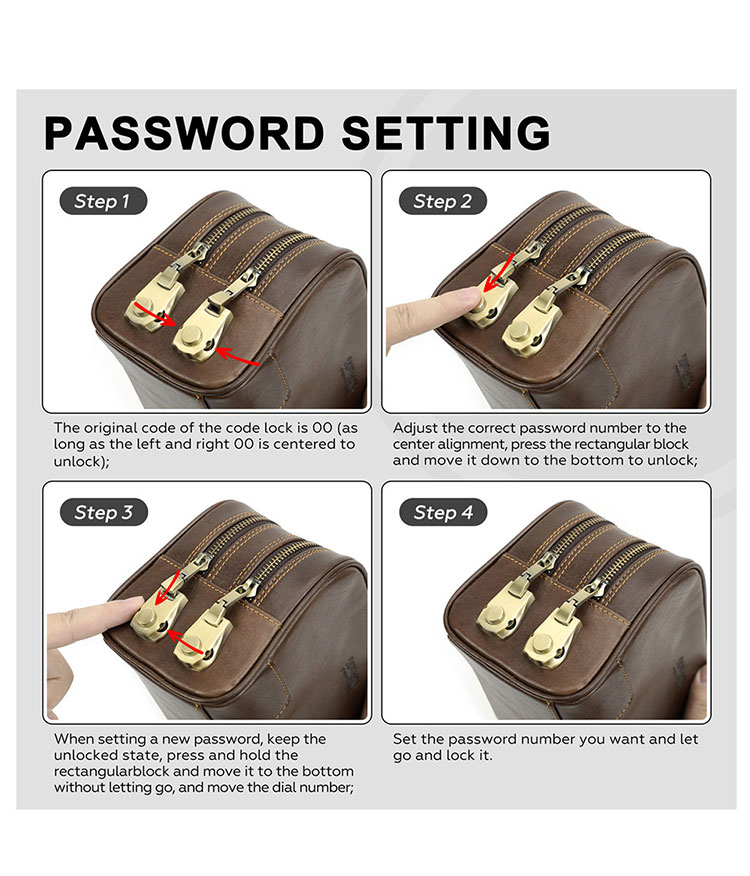 PASSWORD SETTING

Step 1

The original code of the code lock is 00 (as long as the left and right 00 is centered to unlock);

Step 2

Adjust the correct password number to the center alignment, press the rectangular block and move it down to the bottom to unlock;

Step 3

When setting a new password, keep the unlocked state, press and hold the rectangularblock and move it to the bottom without letting go, and move the dial number;

Step 4

Set the password number you want and let go and lock it.