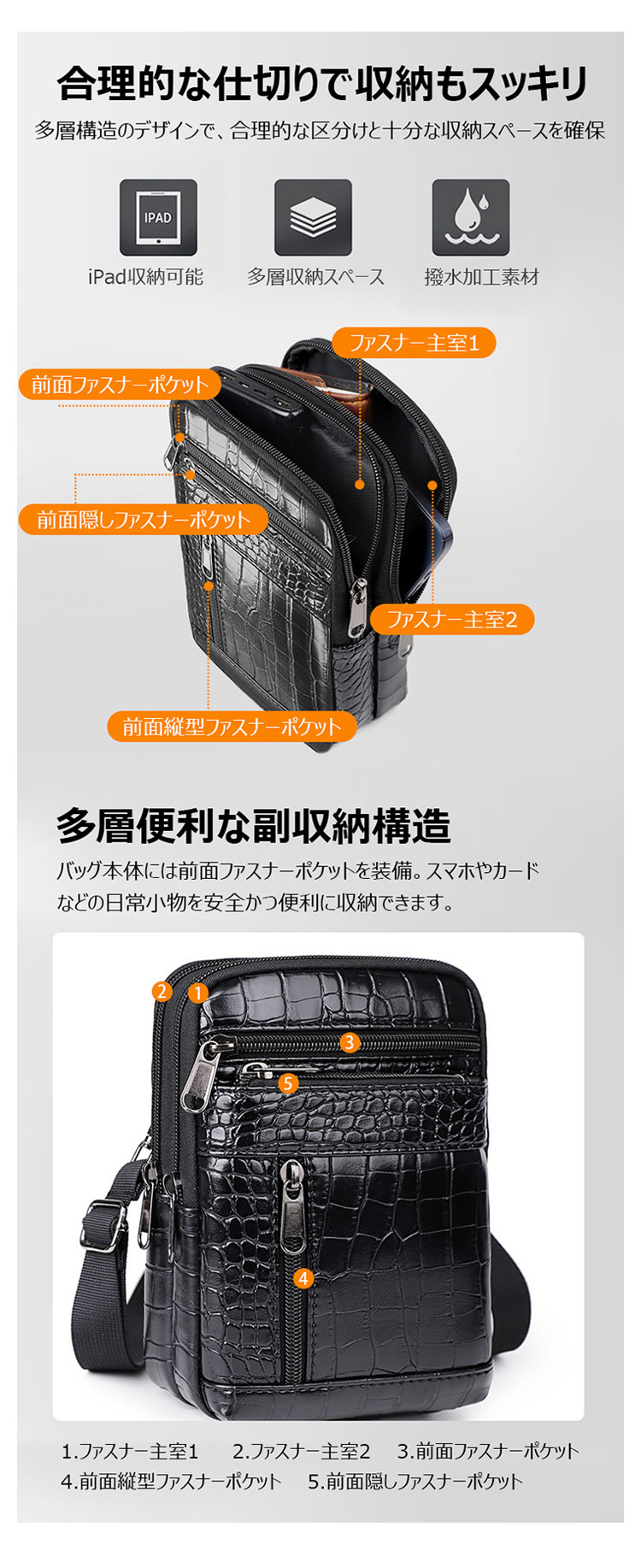 合理的な仕切りで収納もスッキリ

多層構造のデザインで、合理的な区分けと十分な収納スペースを確保

IPAD

iPad収納可能

多層収納スペース

撥水加工素材

ファスナー主室1

前面ファスナーポケット

前面隠しファスナーポケット

ファスナー主室2

前面縦型ファスナーポケット

多層便利な副収納構造

バッグ本体には前面ファスナーポケットを装備。スマホやカードなどの日常小物を安全かつ便利に収納できます。

2 1 3 5 4

1.ファスナー主室1　2.ファスナー主室2　3.前面ファスナーポケット
4.前面縦型ファスナーポケット　5.前面隠しファスナーポケット